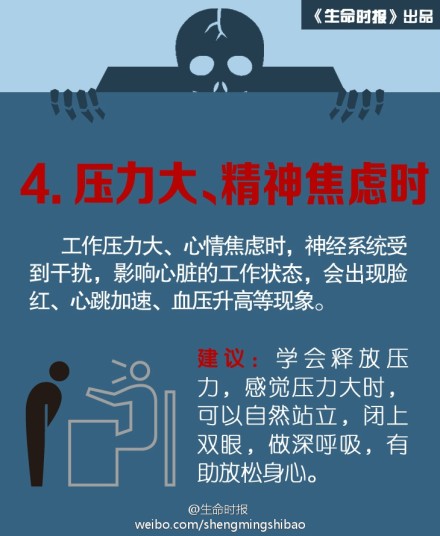 《生命时报》出品

4. 压力大、精神焦虑时

工作压力大、心情焦虑时，神经系统受到干扰，影响心脏的工作状态，会出现脸红、心跳加速、血压升高等现象。

建议：学会释放压力，感觉压力大时，可以自然站立，闭上双眼，做深呼吸，有助放松身心。

@生命时报
weibo.com/shengmingshibao